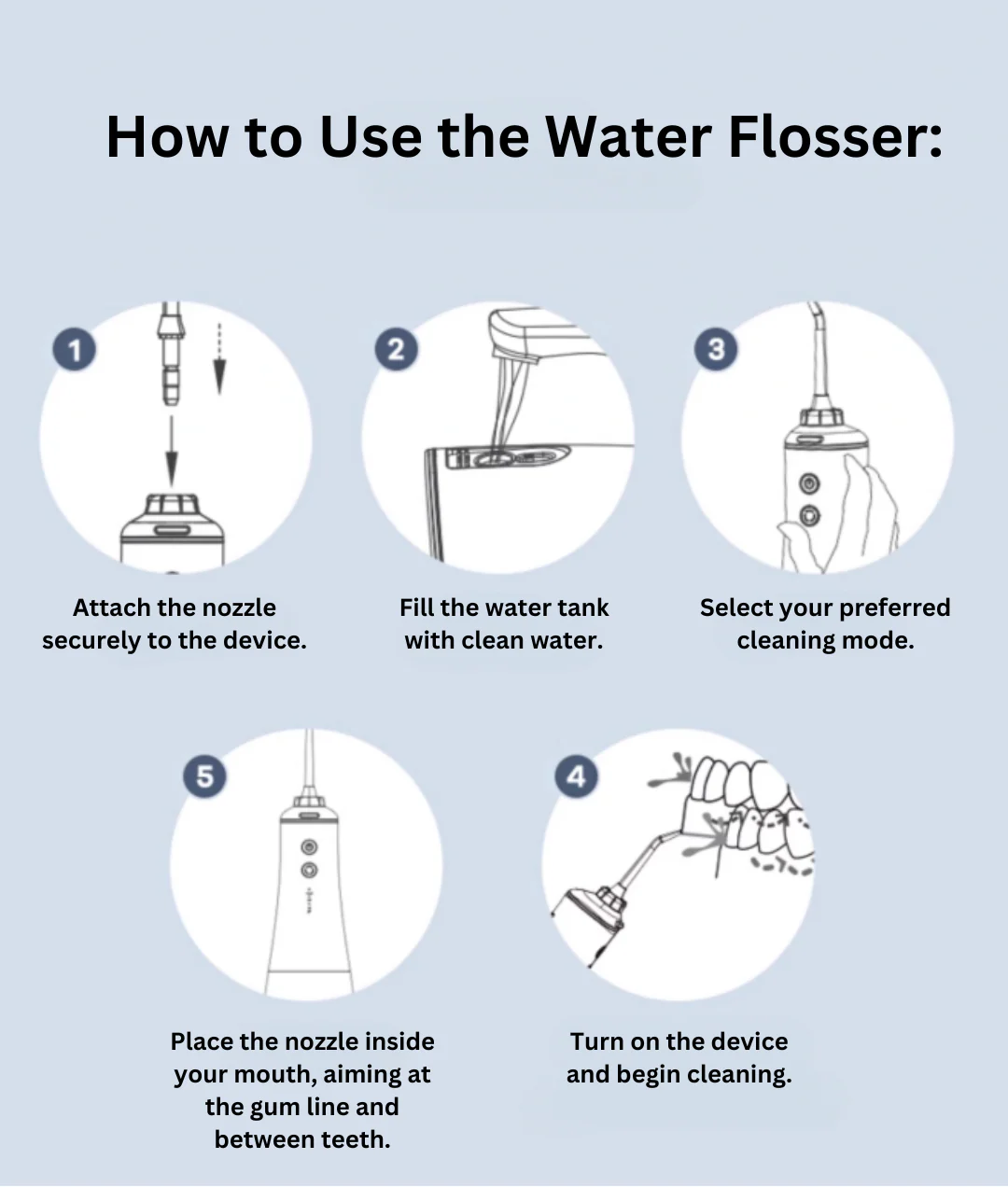 How to Use the Water Flosser:

1

Attach the nozzle securely to the device.

2

Fill the water tank with clean water.

3

Select your preferred cleaning mode.

5

Place the nozzle inside your mouth, aiming at the gum line and between teeth.

4

Turn on the device and begin cleaning.